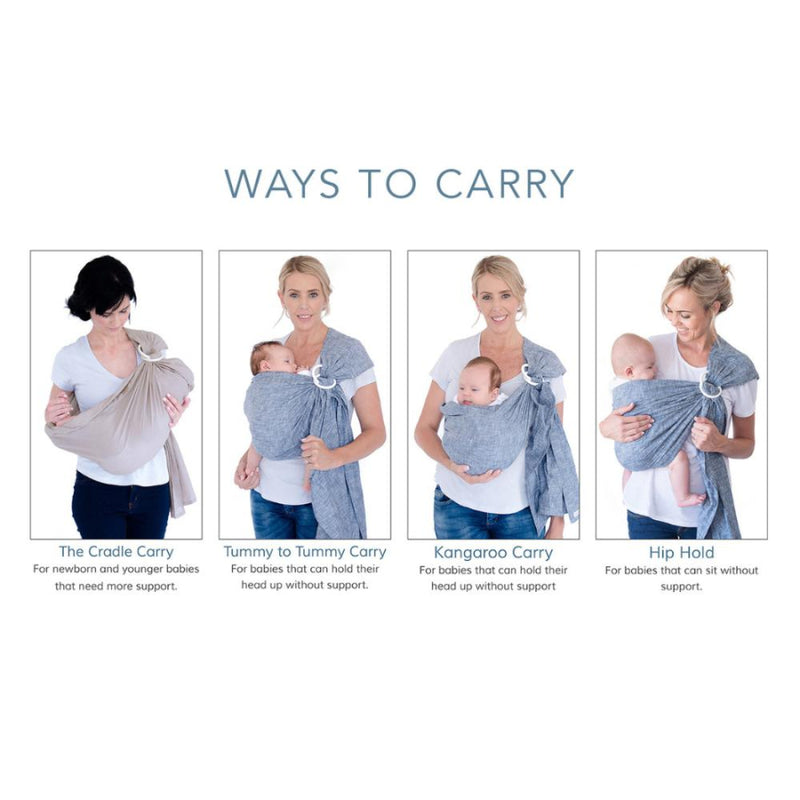 WAYS TO CARRY

The Cradle Carry
For newborn and younger babies that need more support.

Tummy to Tummy Carry
For babies that can hold their head up without support.

Kangaroo Carry
For babies that can hold their head up without support

Hip Hold
For babies that can sit without support.